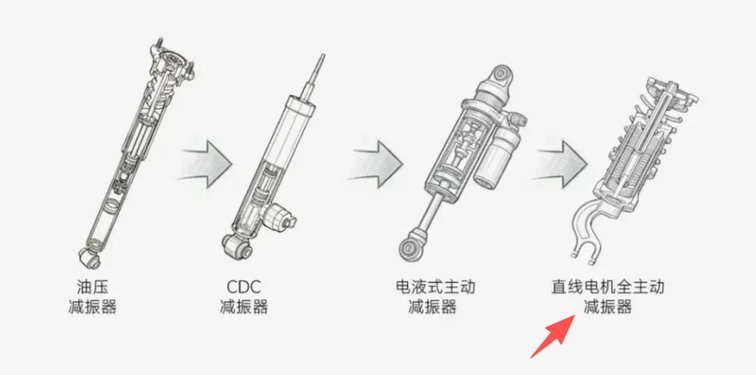 油压
减振器

CDC
减振器

电液式主动
减振器

直线电机全主动
减振器