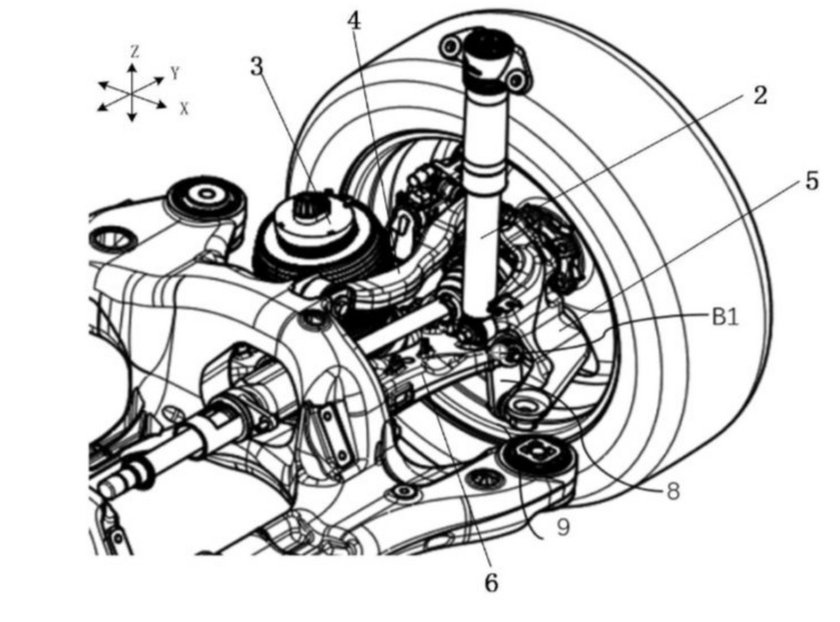 Z
Y
X
3
4
2
5
B1
8
9
6